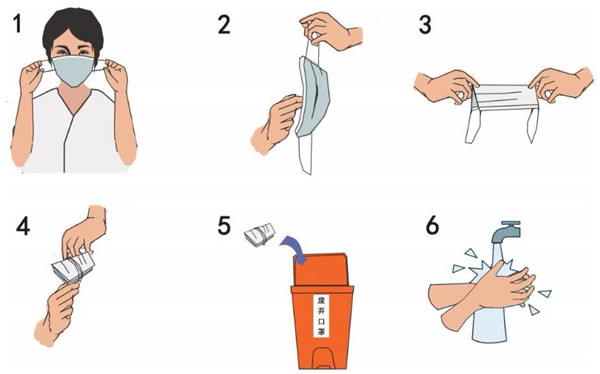 1

2

3

4

5

废弃口罩

6